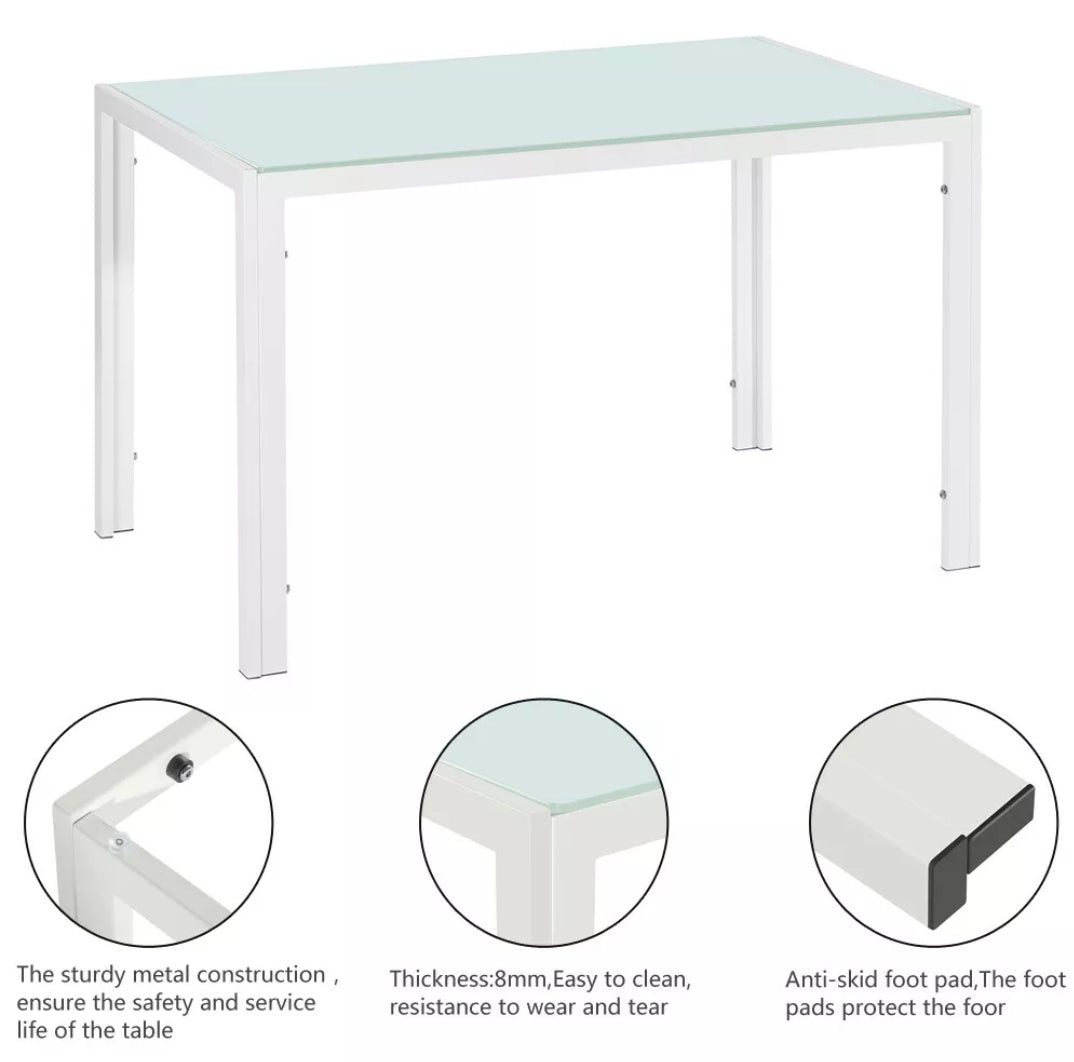 The sturdy metal construction , ensure the safety and service life of the table

Thickness:8mm,Easy to clean, resistance to wear and tear

Anti-skid foot pad,The foot pads protect the foor