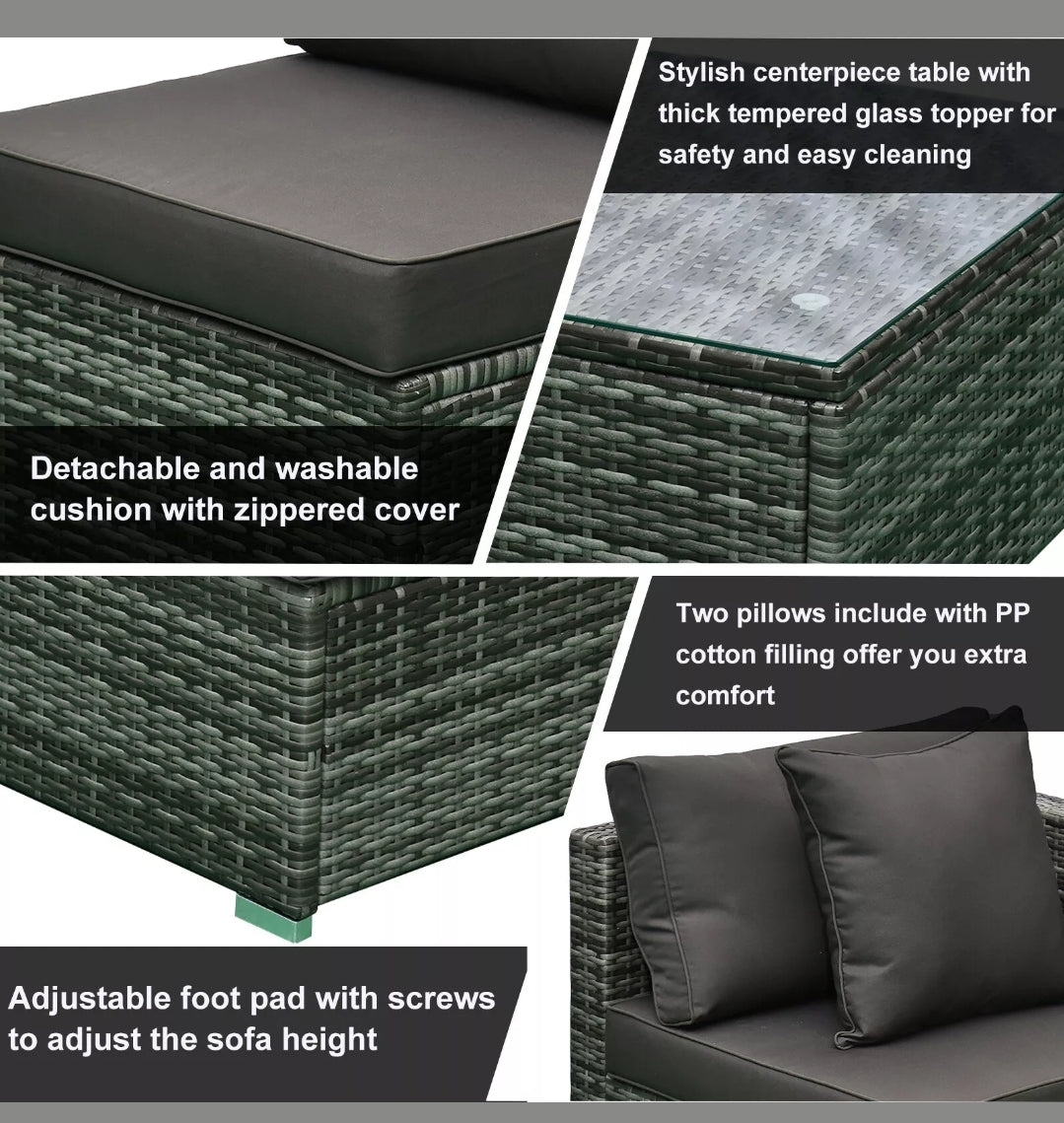 Stylish centerpiece table with thick tempered glass topper for safety and easy cleaning

Detachable and washable cushion with zippered cover

Two pillows include with PP cotton filling offer you extra comfort

Adjustable foot pad with screws to adjust the sofa height