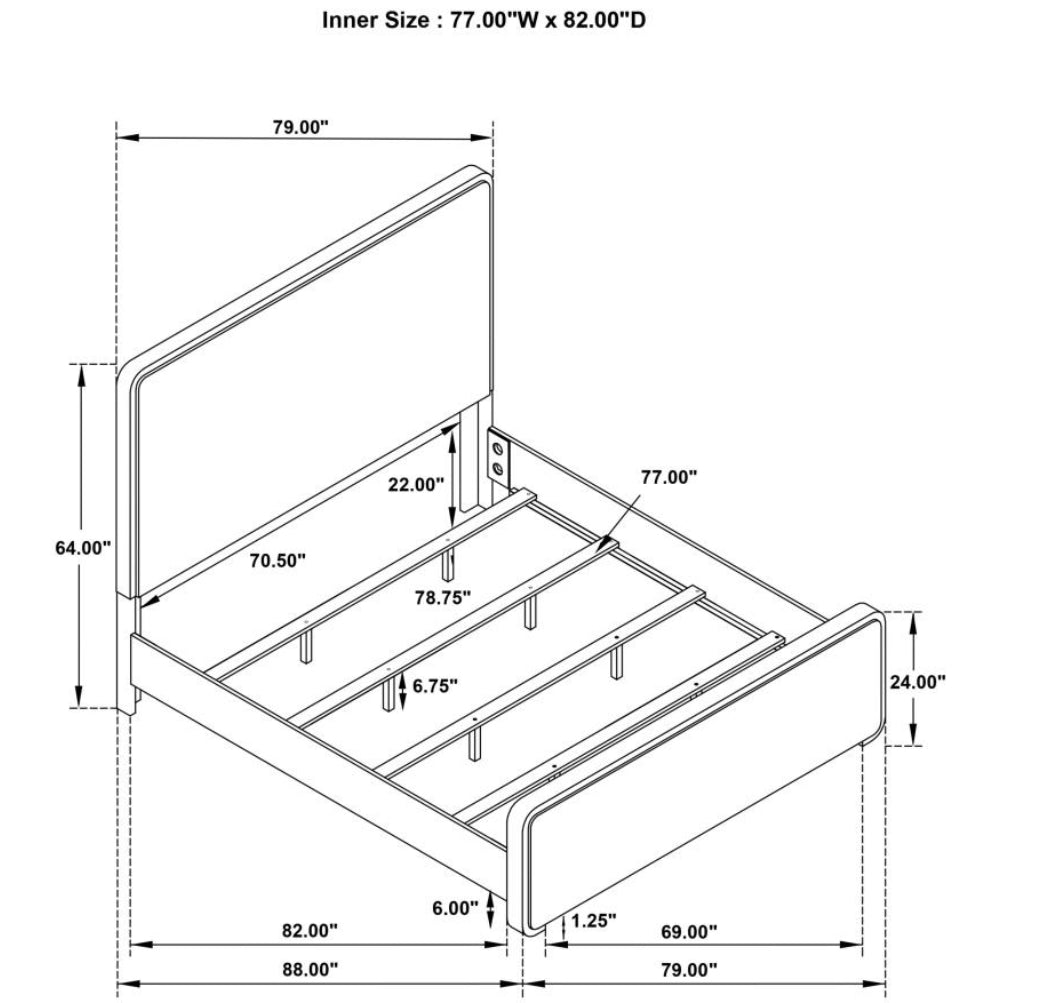 Inner Size : 77.00"W x 82.00"D

79.00"

64.00"

22.00"

77.00"

70.50"

78.75"

6.75"

24.00"

6.00"

1.25"

82.00"

69.00"

88.00"

79.00"